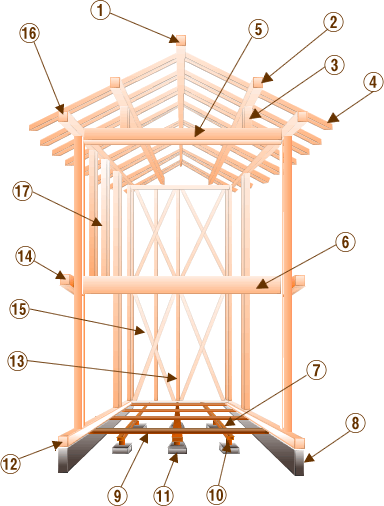 1
16
5
2
3
4
17
6
14
15
13
7
8
12
9
11
10